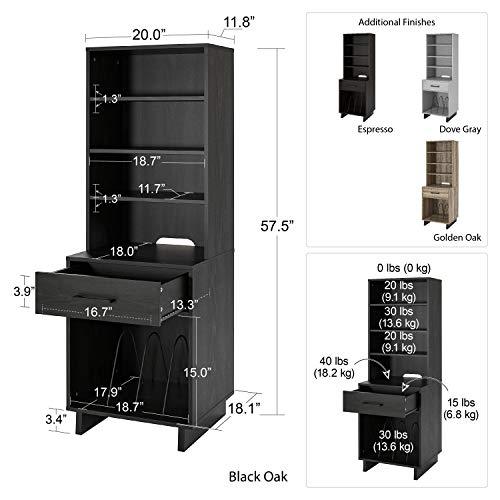 20.0"
11.8"
1.3"
18.7"
11.7"
1.3"
57.5"
18.0"
3.9"
16.7"
13.3"
15.0"
17.9"
18.7"
18.1"
3.4"
Black Oak

Additional Finishes
Espresso
Dove Gray
Golden Oak

0 lbs (0 kg)
20 lbs (9.1 kg)
30 lbs (13.6 kg)
20 lbs (9.1 kg)
40 lbs (18.2 kg)
15 lbs (6.8 kg)
30 lbs (13.6 kg)